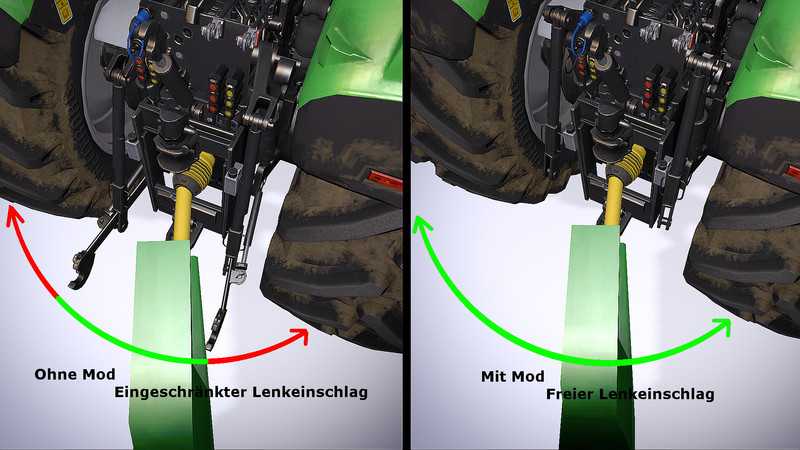 Ohne Mod
Eingeschränkter Lenkeinschlag

Mit Mod
Freier Lenkeinschlag